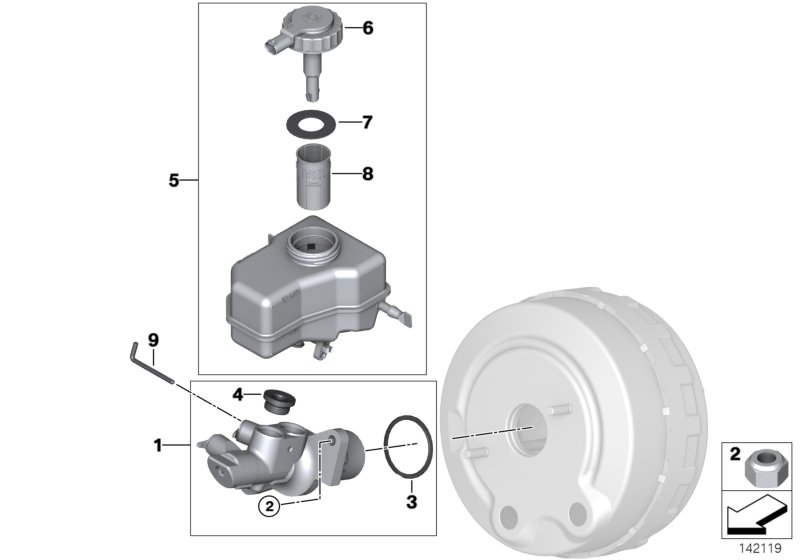 6
7
5
8
9
4
1
2
3
2
142119