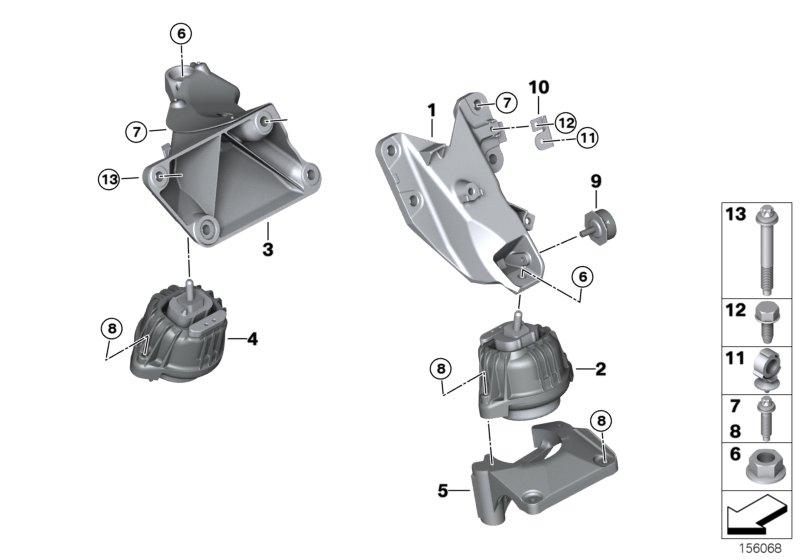 6
7
13
3
8
4
1
7
10
12
11
9
6
8
2
8
5
13
12
11
7
8
6
156068