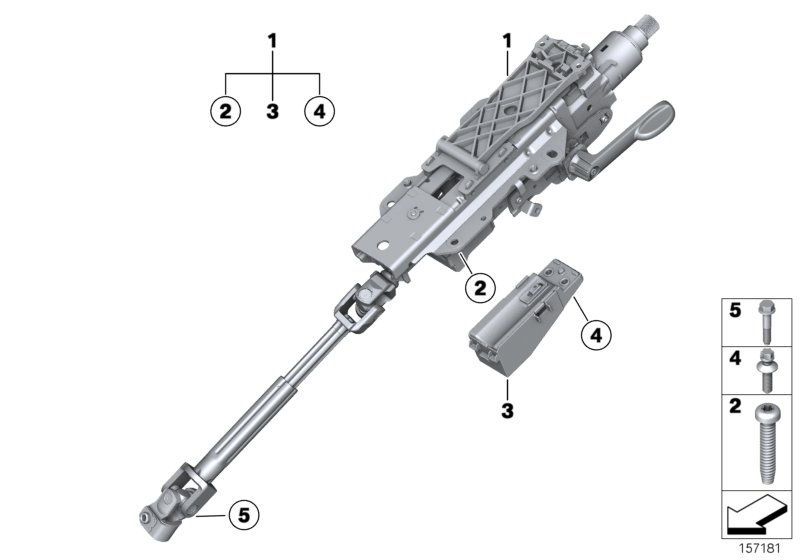 1
2
3
4

1

2

4

3

5

5
4
2

157181