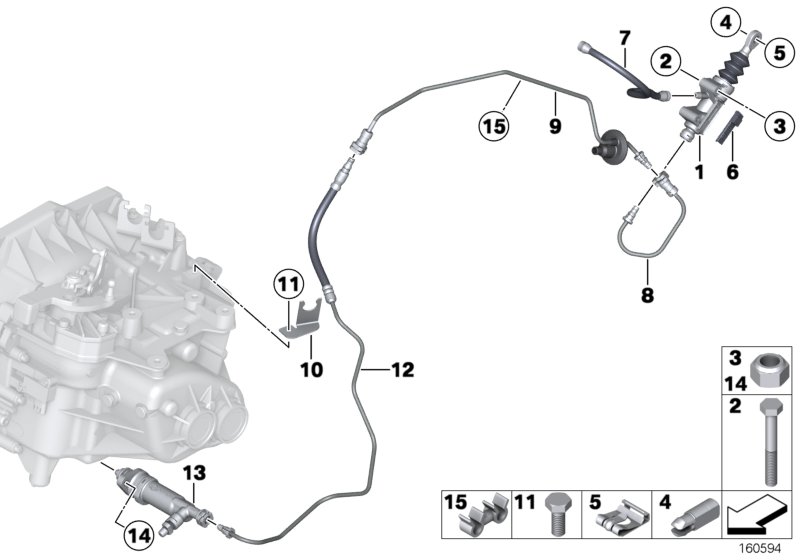 4
5
7
2
3
15
9
1
6
8
11
10
12
13
14
3
14
2
15
11
5
4
160594