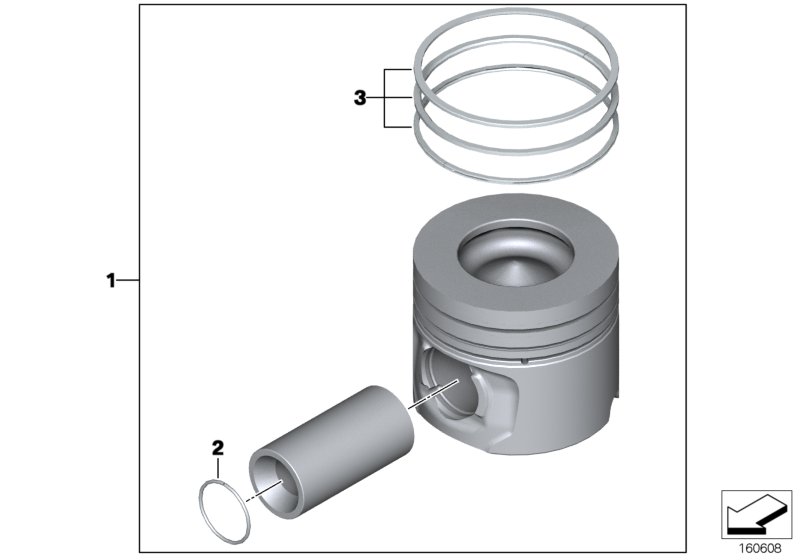 3

1

2

160608