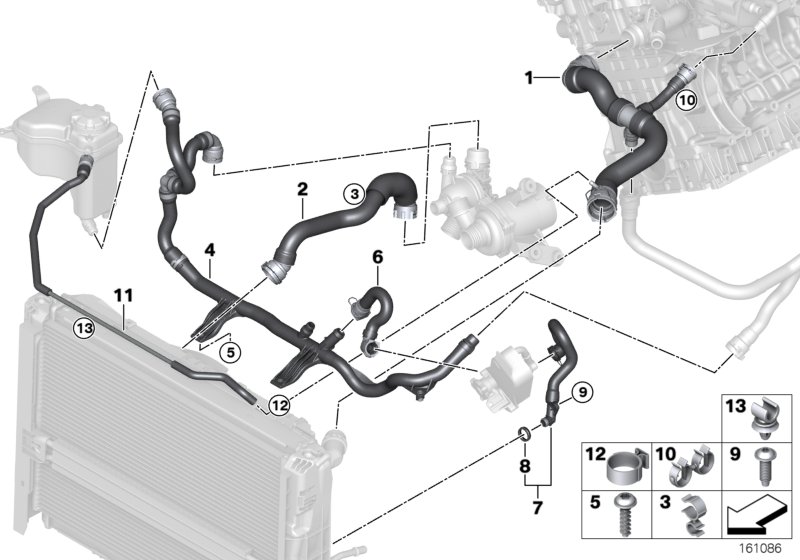 1
10
2
3
4
6
11
13
5
12
9
8
7
13
12
10
9
5
3
161086