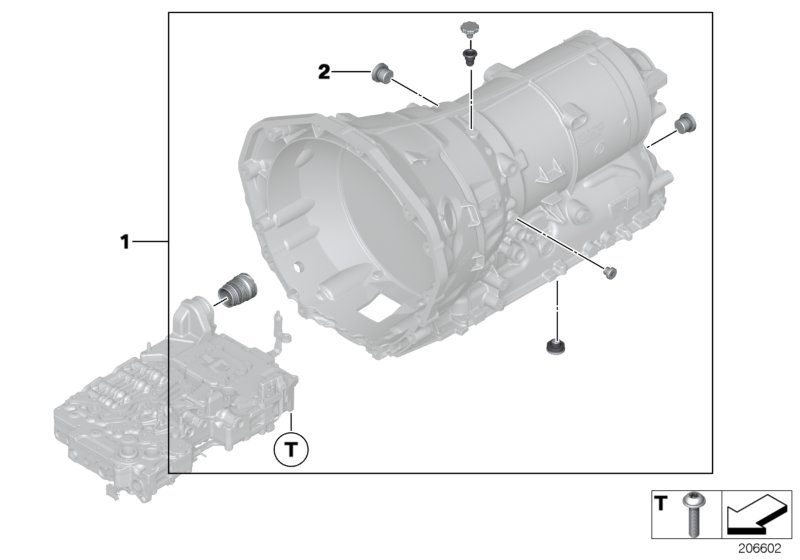 2

1

T

T

206602