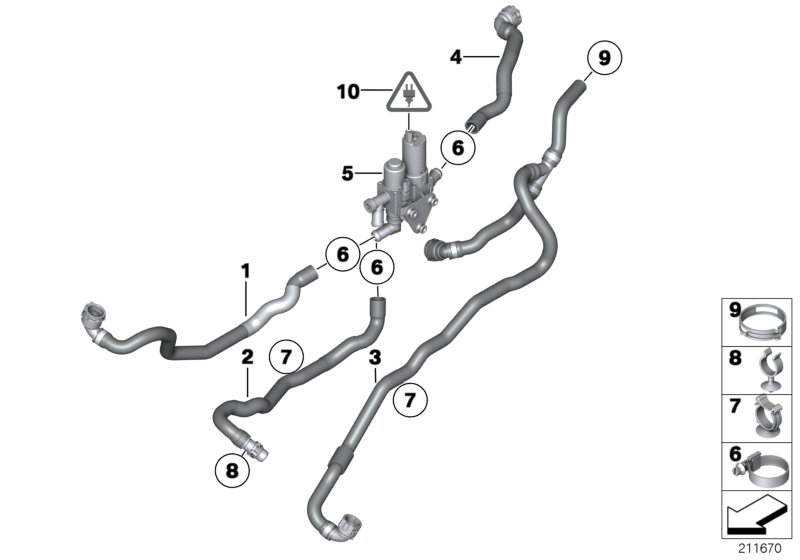 4
9
10
6
5
6
6
1
2
7
3
7
8
9
8
7
6
211670