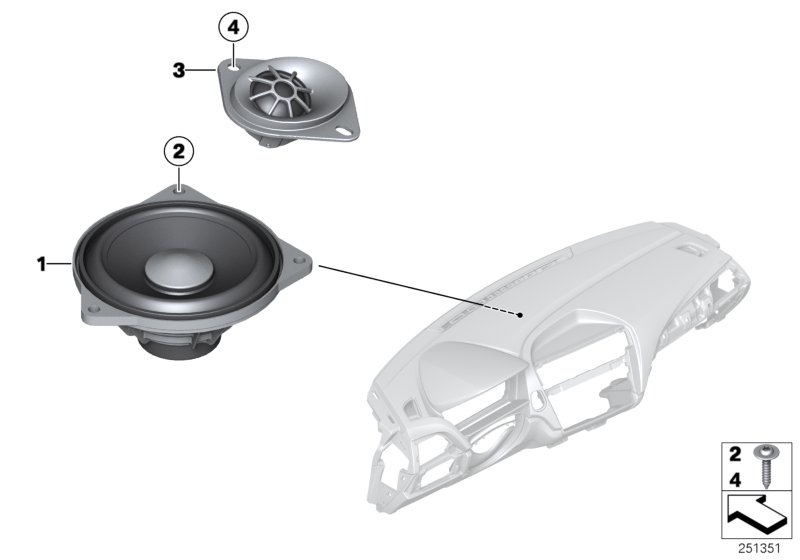 4
3
2
1
2
4
251351