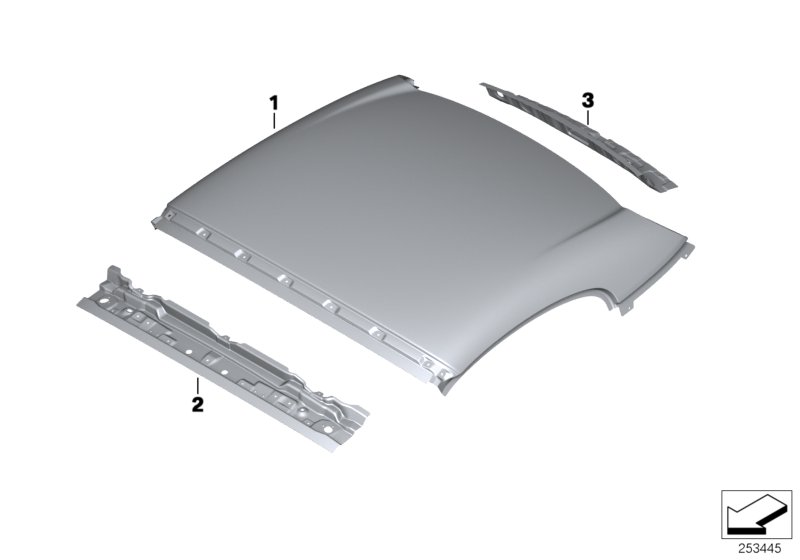 1
3
2
253445