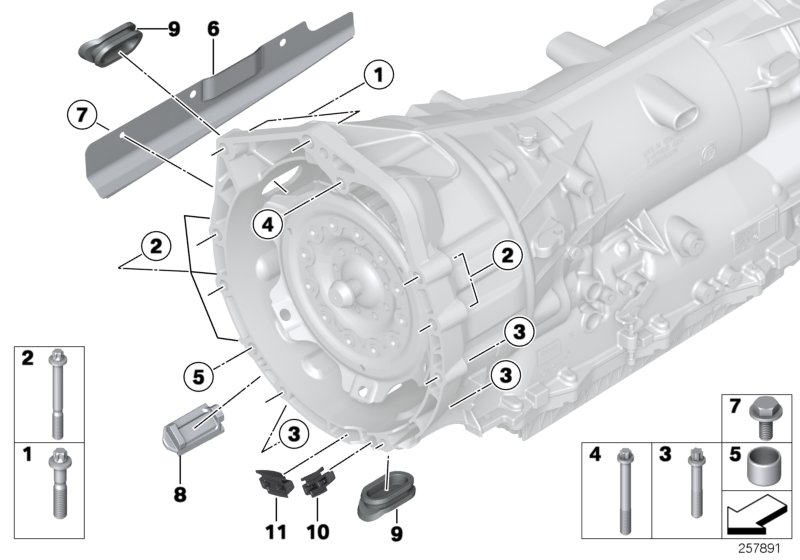 9
6
1
7
4
2
2
3
5
3
3
8
11
10
9
2
1
7
4
3
5
257891