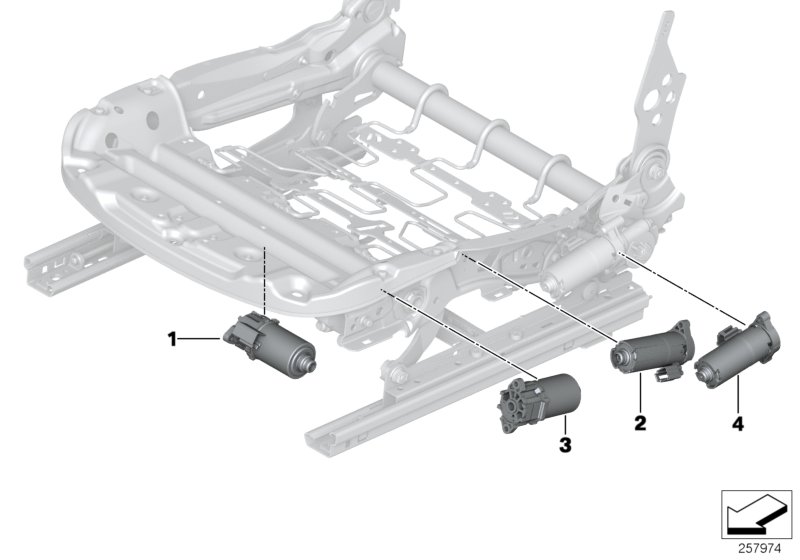 1
3
2
4
257974