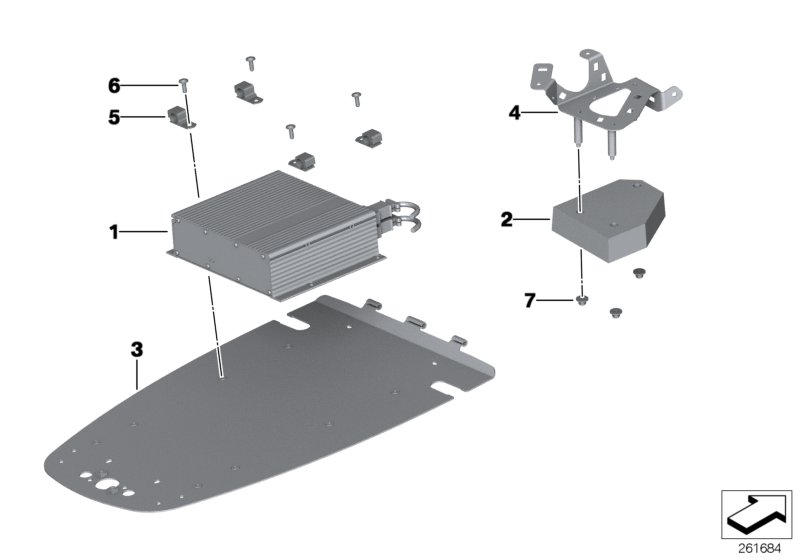 6
5
1
3
4
2
7
261684