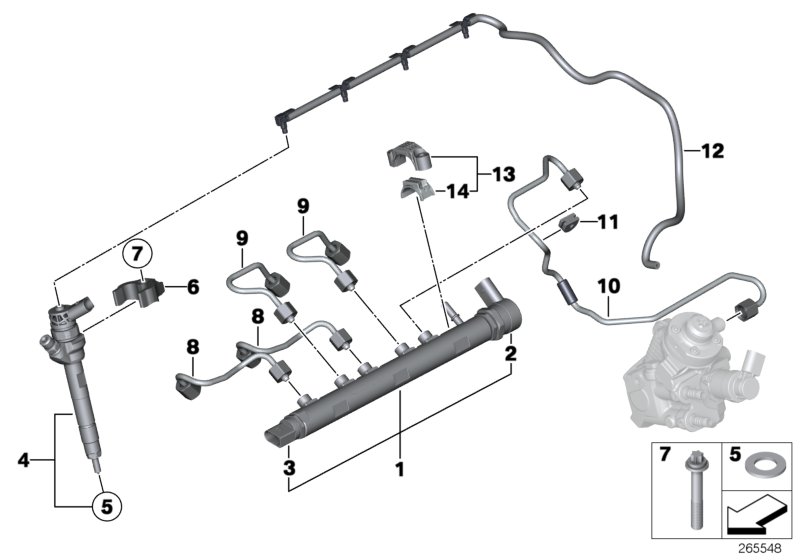 12
13
14
11
9
9
7
6
10
8
8
2
4
3
1
5
7
5
265548