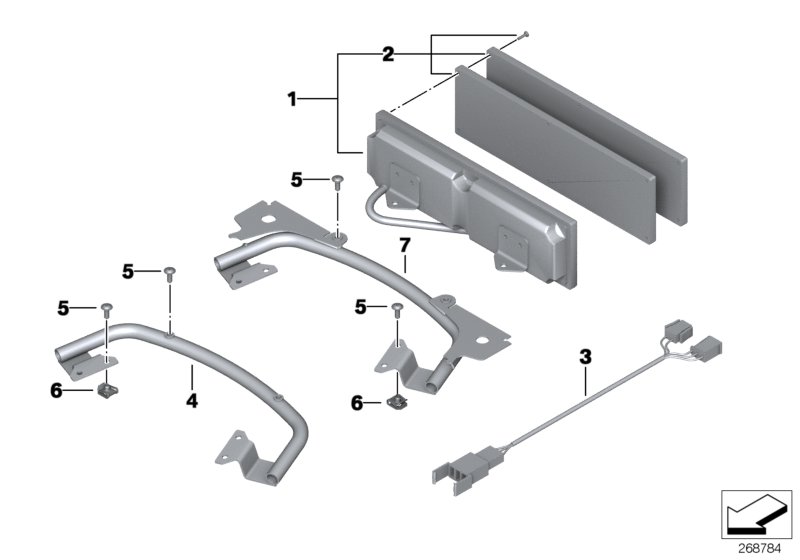 2
1
5
7
5
5
5
3
6
4
6
268784