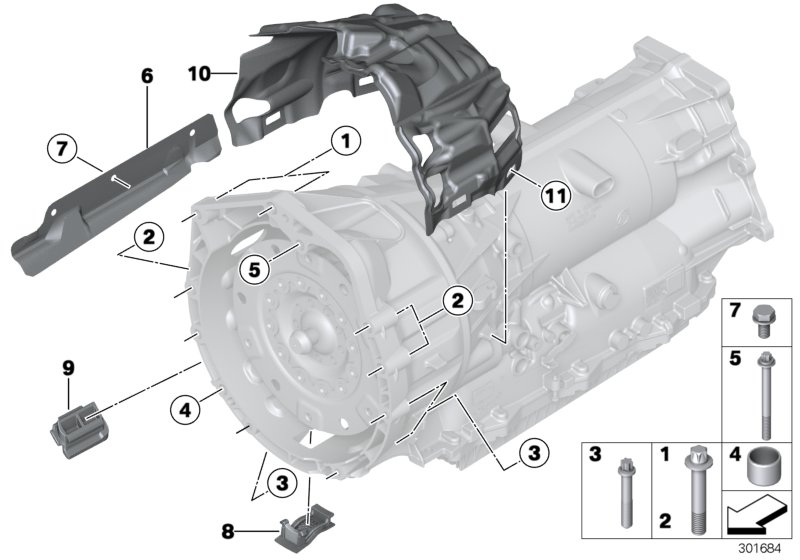 10
6
7
1
11
2
5
2
9
4
3
3
8
7
5
3
1
2
4
301684