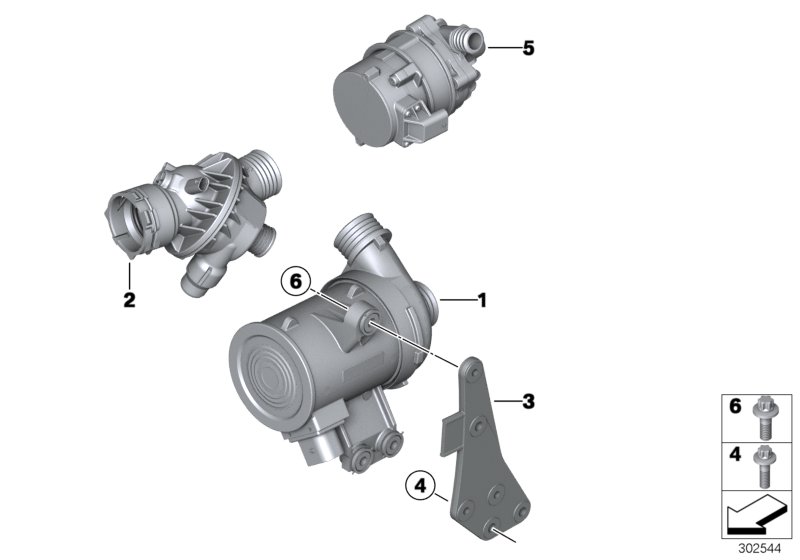 5

2

6

1

3

4

6

4

302544