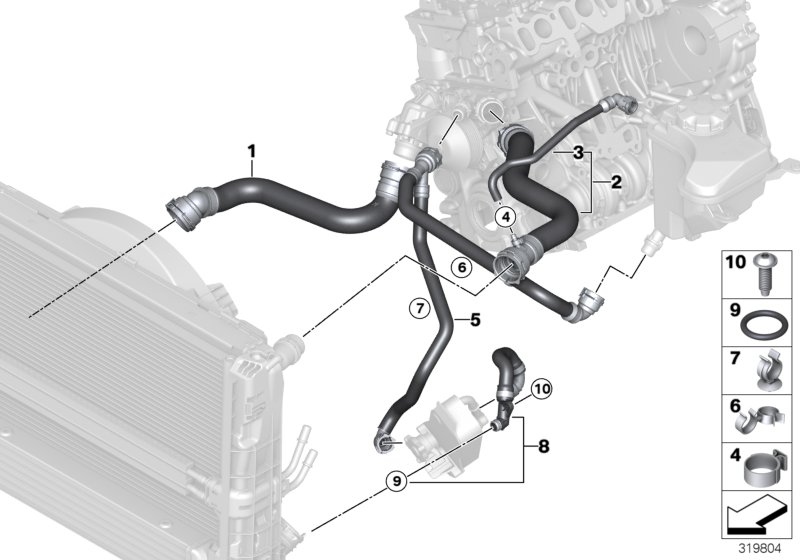 1
3
2
4
6
7
5
10
8
9
10
9
7
6
4
319804