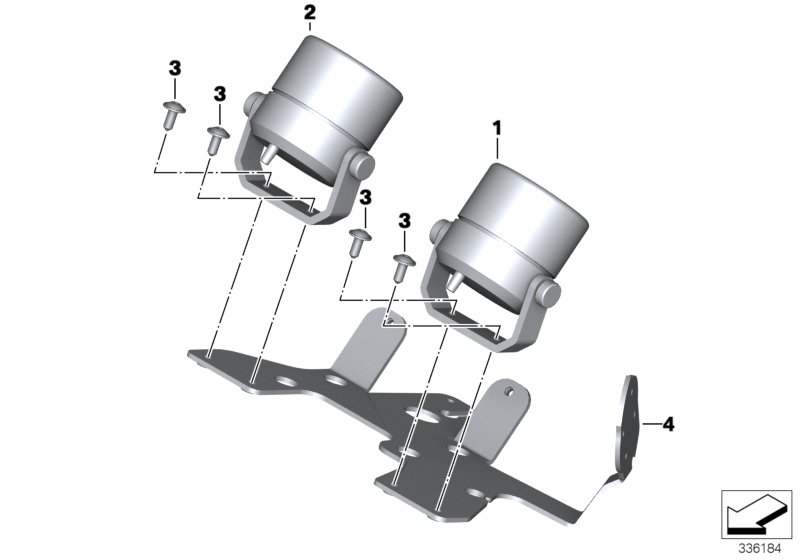 2
3
3
1
3
3
4
336184