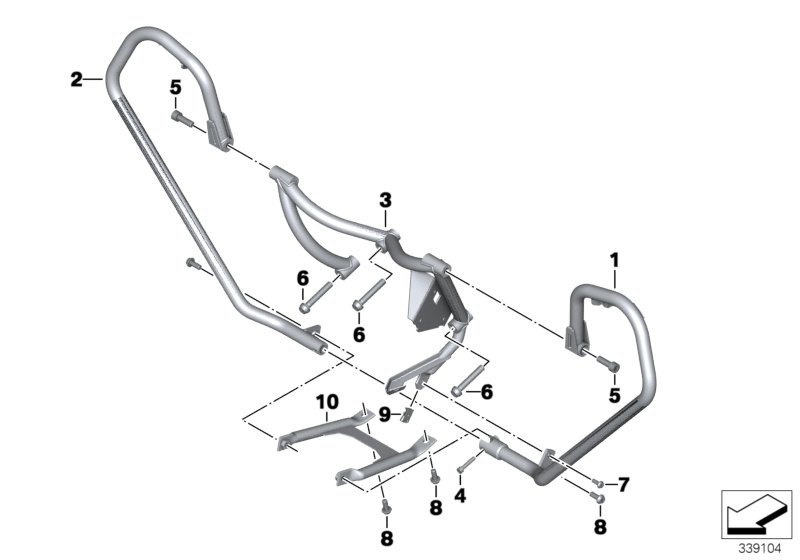 2
5
3
1
6
6
5
6
10
9
7
4
8
8
8
339104