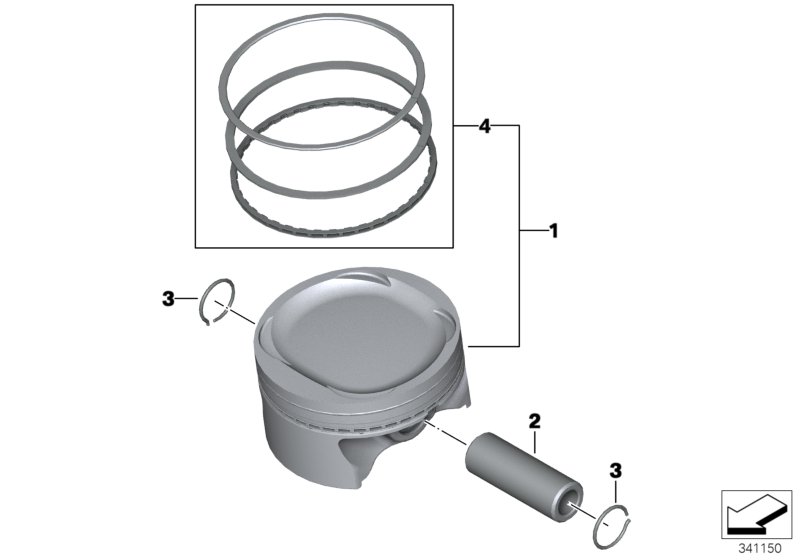 4
1
3
2
3
341150