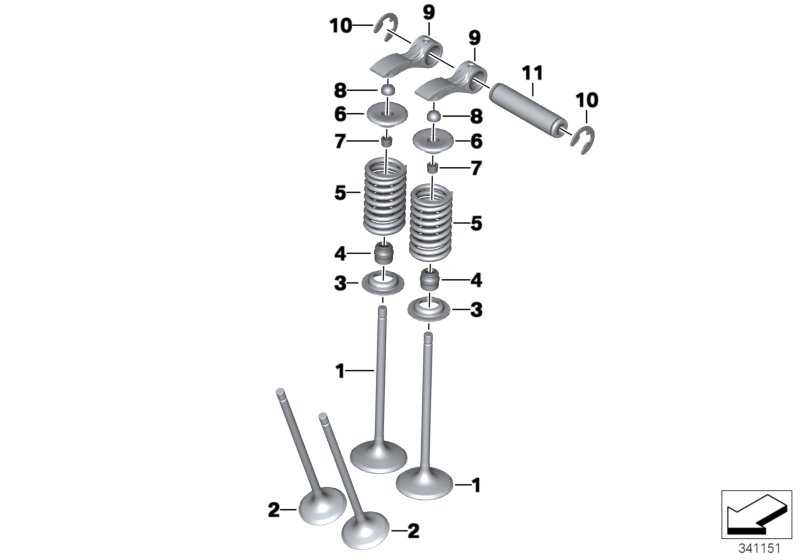 10
9
9
11
10
8
6
8
7
6
7
5
5
4
3
4
3
1
1
2
2
341151