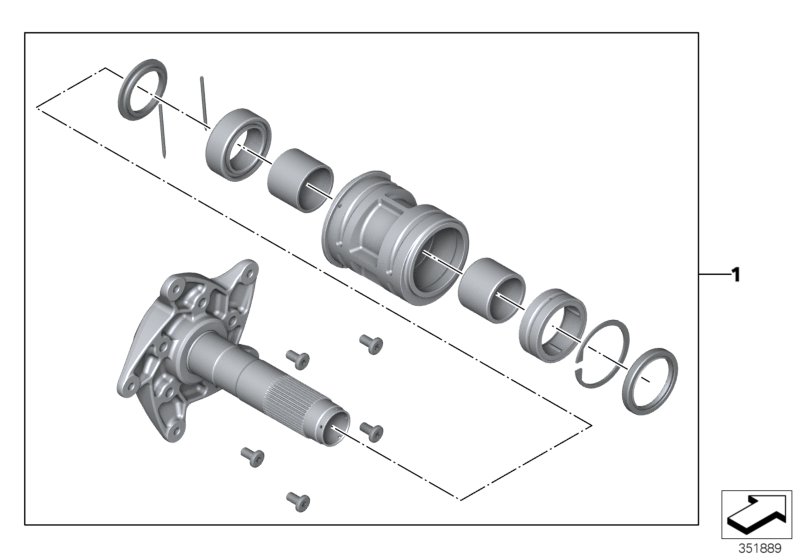 1

351889