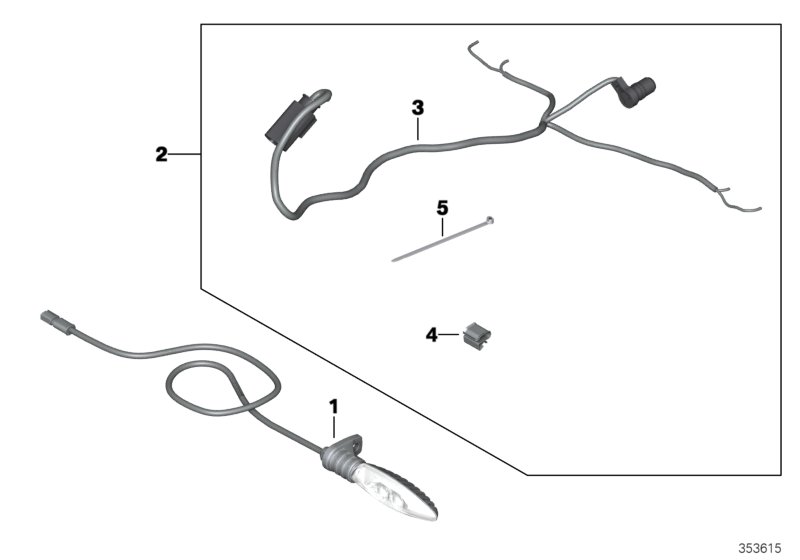 2
3
5
4
1
353615