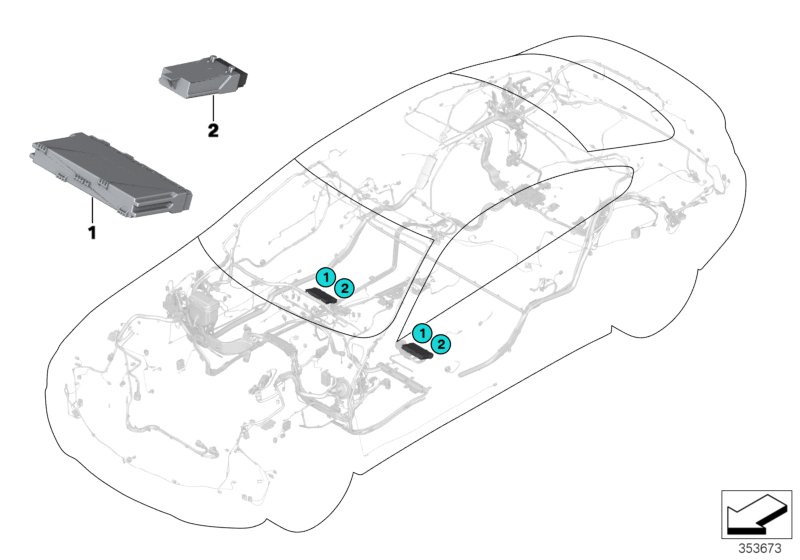 2

1

1
2

1
2

353673