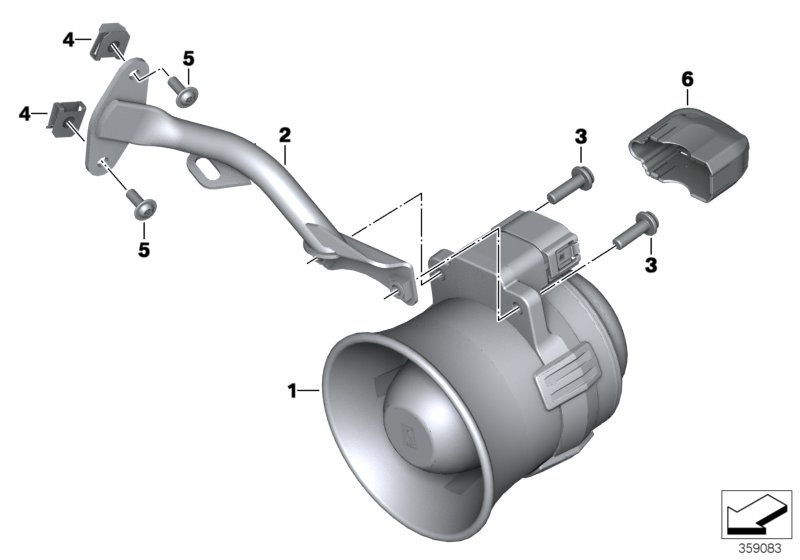 4
5
4
2
6
3
5
3
1
359083