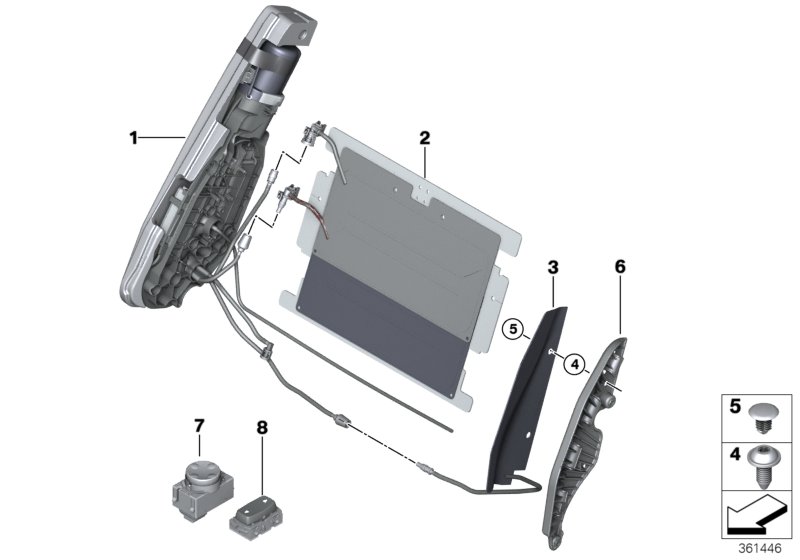 1
2
3
6
5
4
7
8
5
4
361446