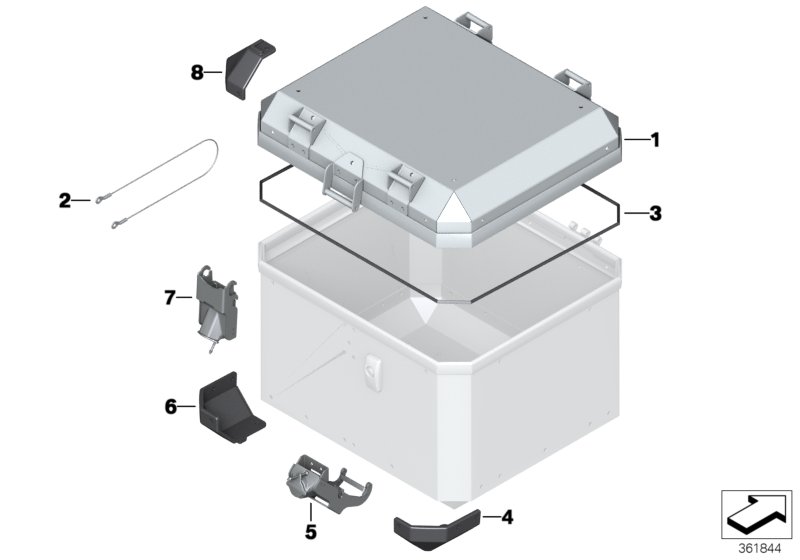 8
1
2
3
7
6
5
4
361844