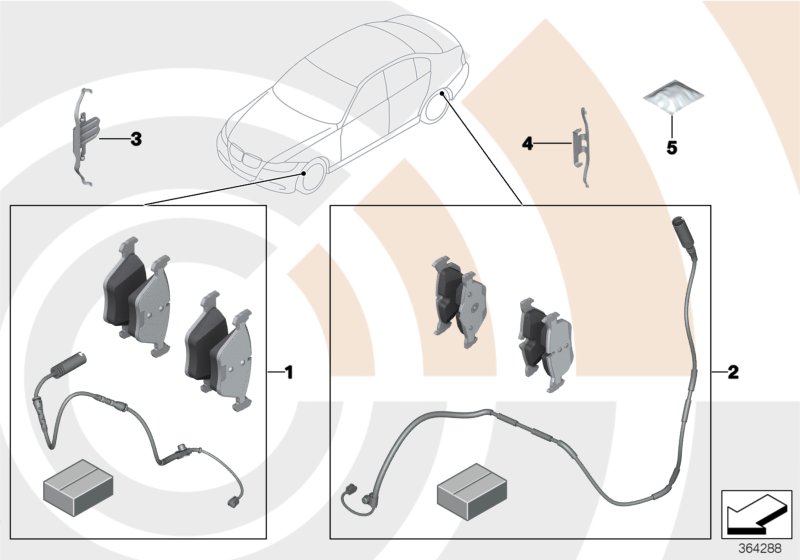 3
4
5
1
2
364288