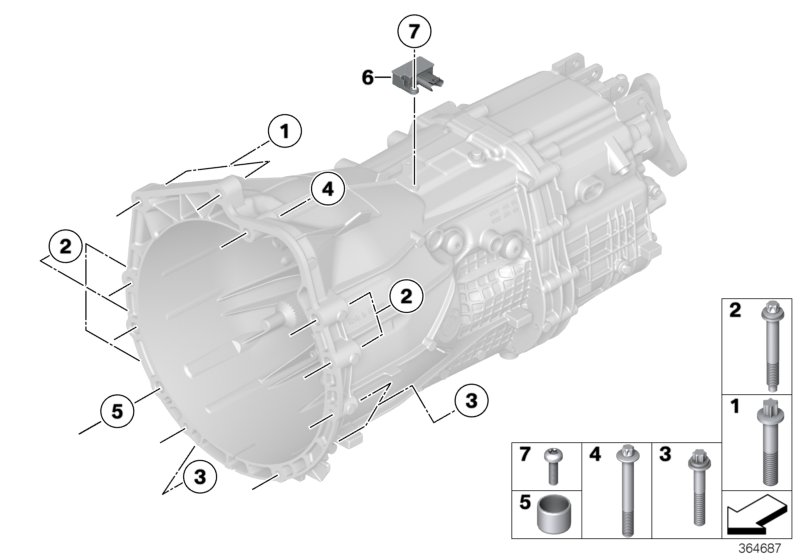 7
6
1
4
2
2
5
3
3
2
1
7
4
3
5
364687