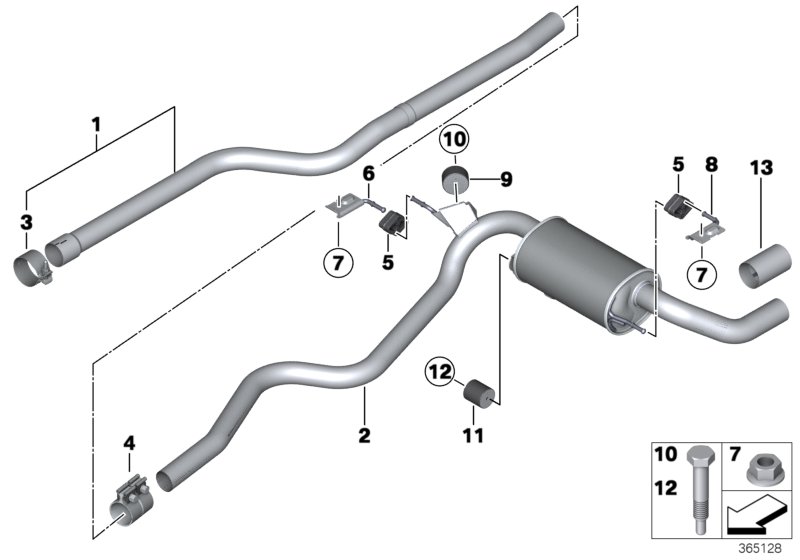 1
3
6
10
9
5
8
13
7
5
7
12
11
2
4
10
12
7
365128