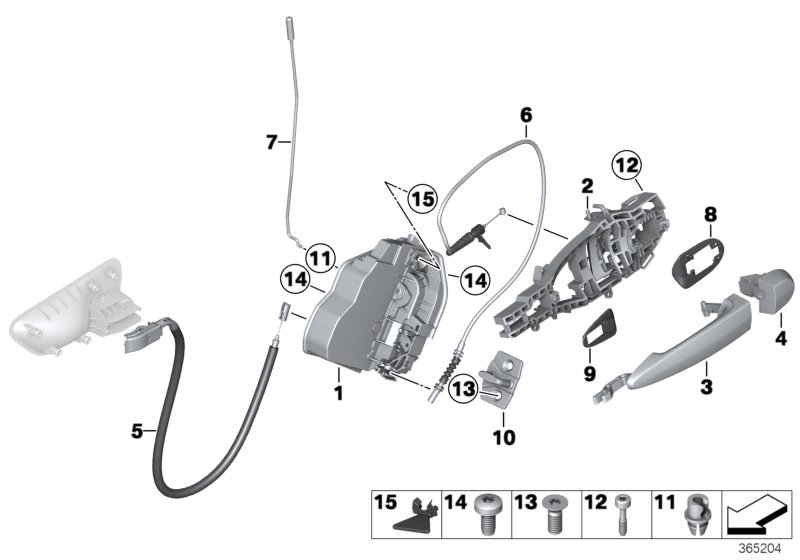 7
6
15
12
2
8
11
14
14
4
9
3
1
13
10
5

| 15 | 14 | 13 | 12 | 11 | |
|---|---|---|---|---|---|

365204