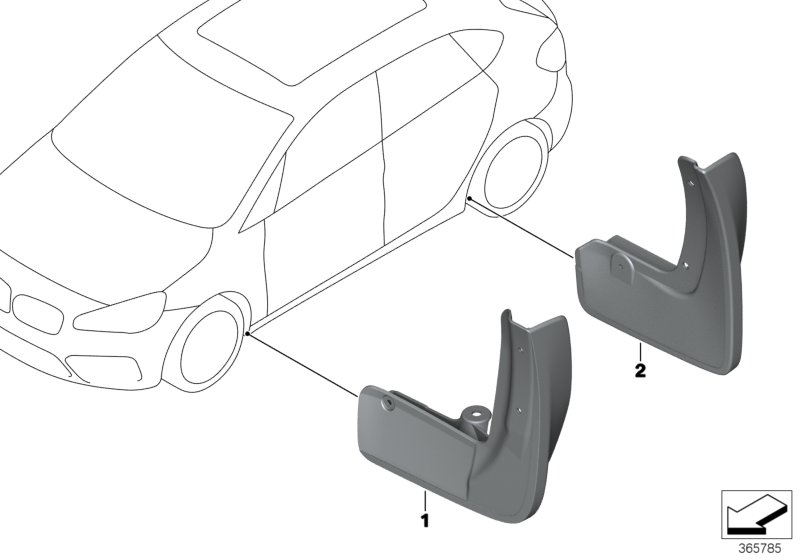 2

1

365785