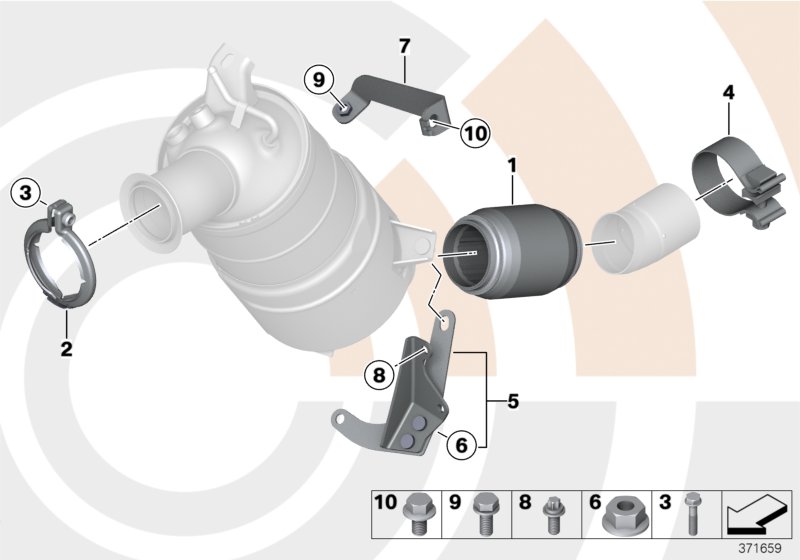 7
9
10
4
1
3
2
8
5
6
10
9
8
6
3
371659