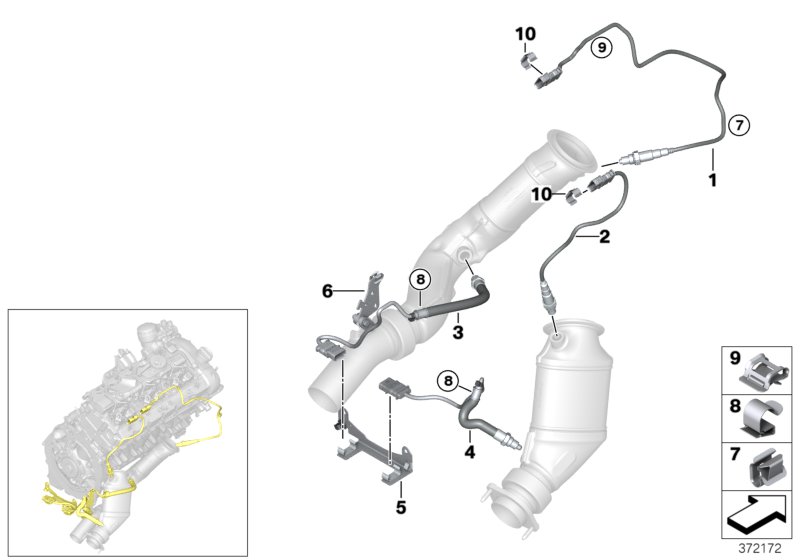 10
9
7
1
10
2
8
6
3
8
4
5
9
8
7
372172