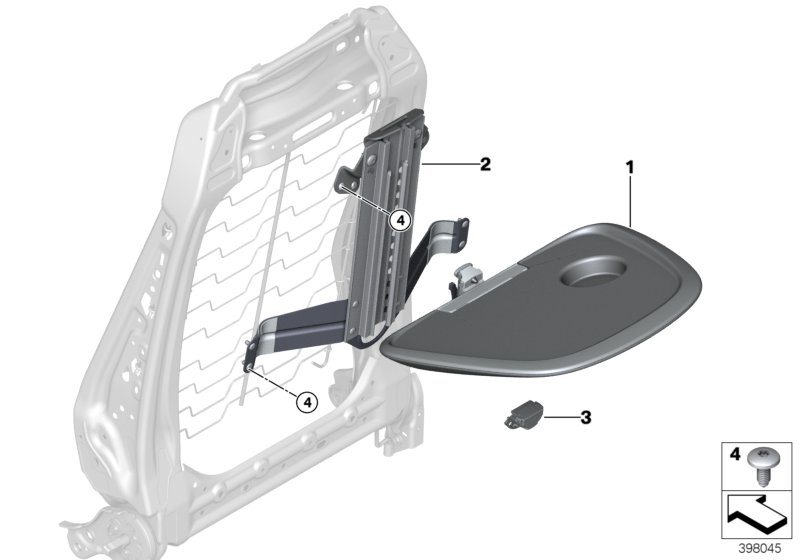 2
1
4
4
3
4
398045