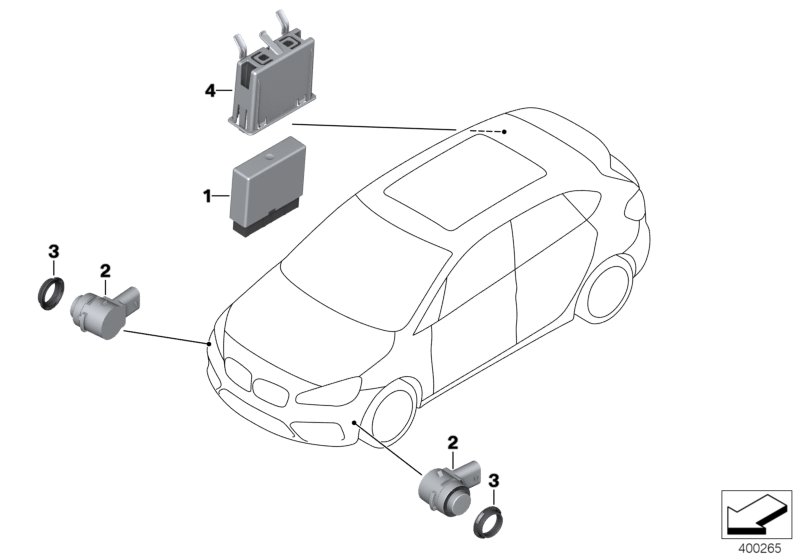 4

1

3

2

2

3

400265