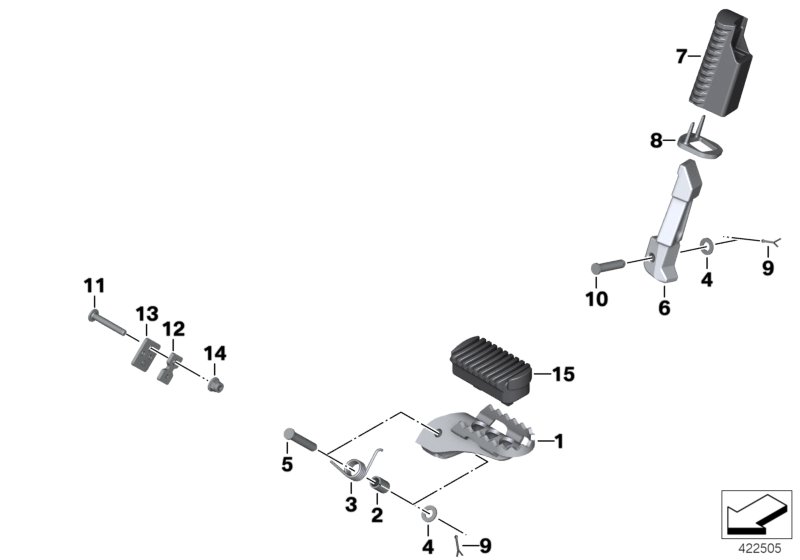 7
8
9
4
10
6
11
13
12
14
15
1
5
3
2
4
9
422505