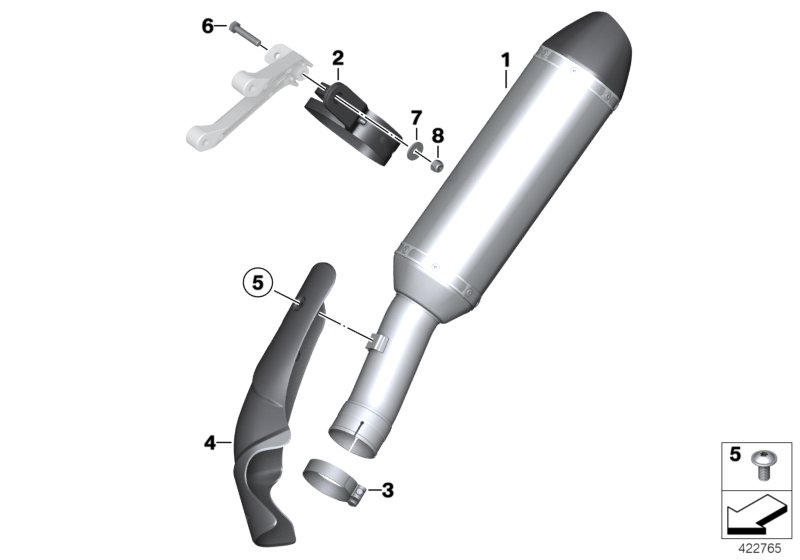 6
2
1
7
8
5
4
3
5
422765