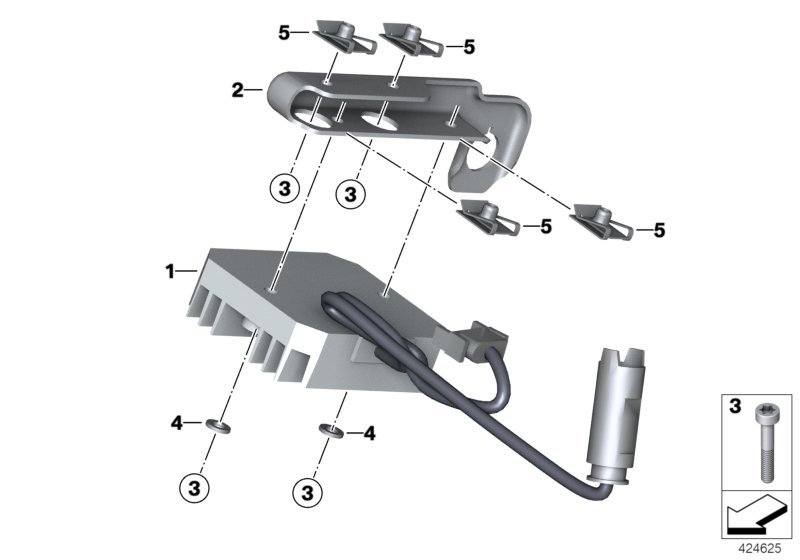 5
5
2
3
3
5
5
1
4
4
3
3
3
424625