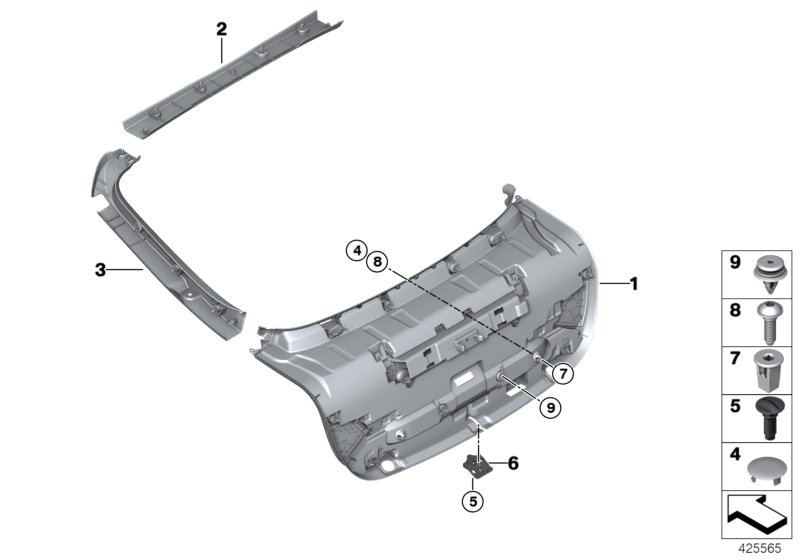 2
3
4
8
1
7
9
6
5
9
8
7
5
4
425565