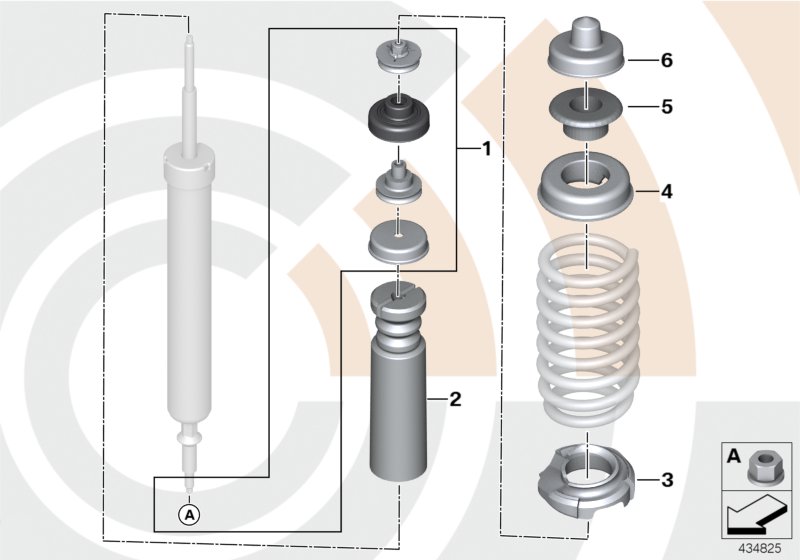 6
5
1
4
2
3
A
A
434825