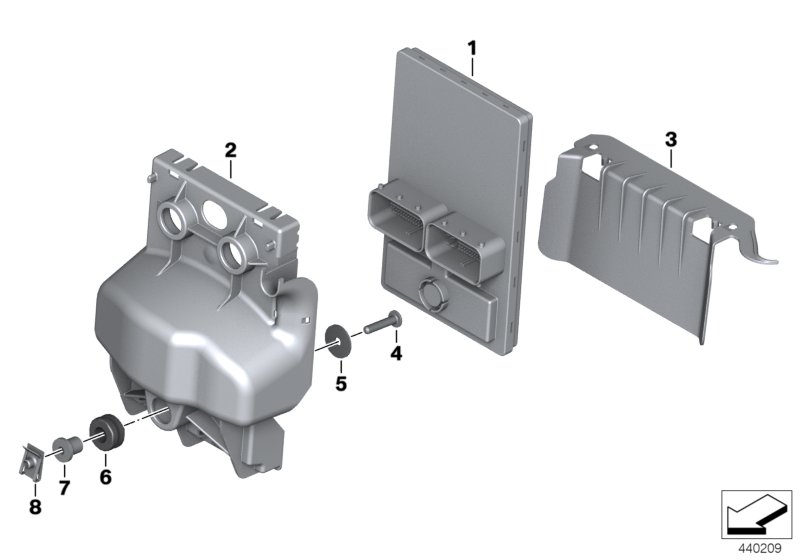 1
2
3
4
5
6
7
8
440209