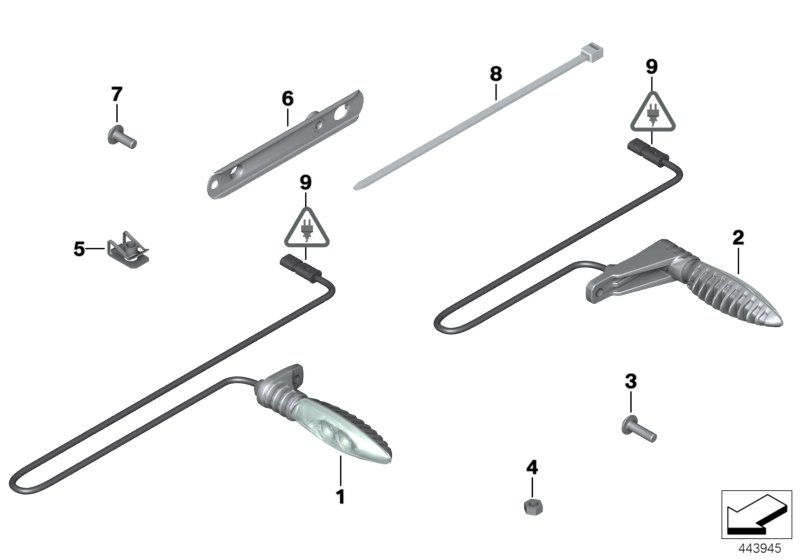 7
6
8
9
9
5
2
3
1
4
443945