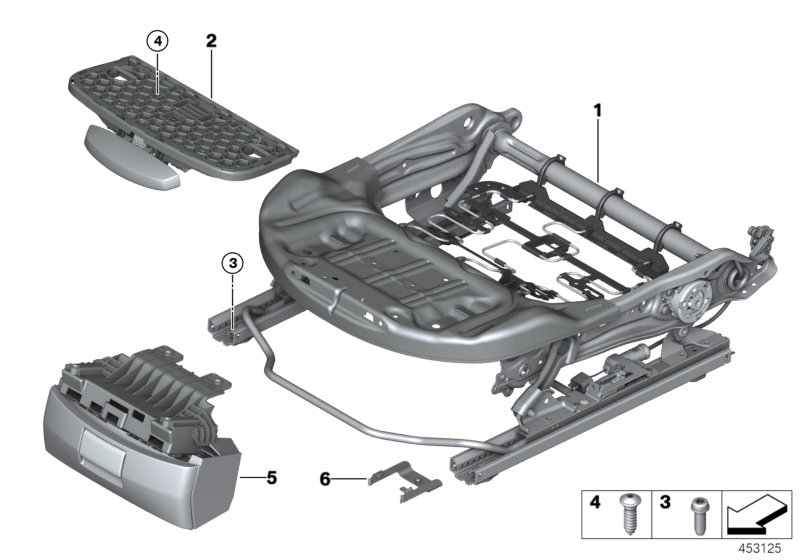 4
2
1
3
5
6
4
3
453125