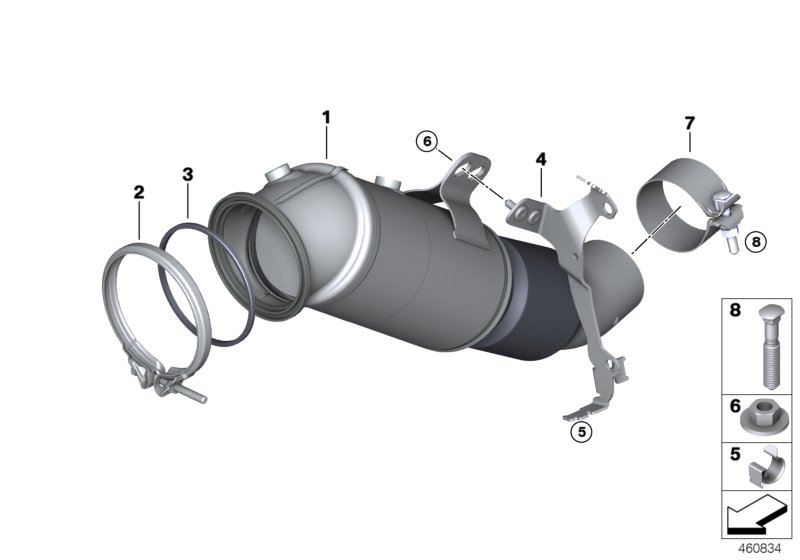 1
2
3
6
4
7
8
5
8
6
5
460834