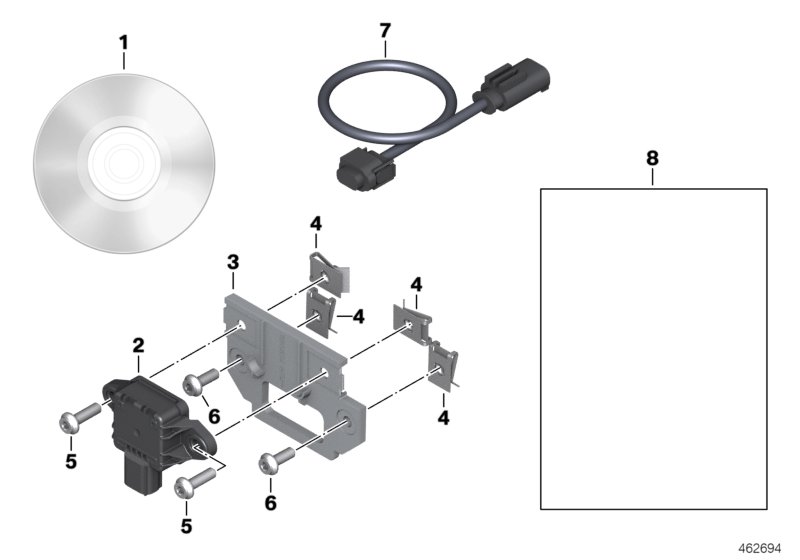 1
7
8
4
3
4
4
2
6
4
5
5
6
462694