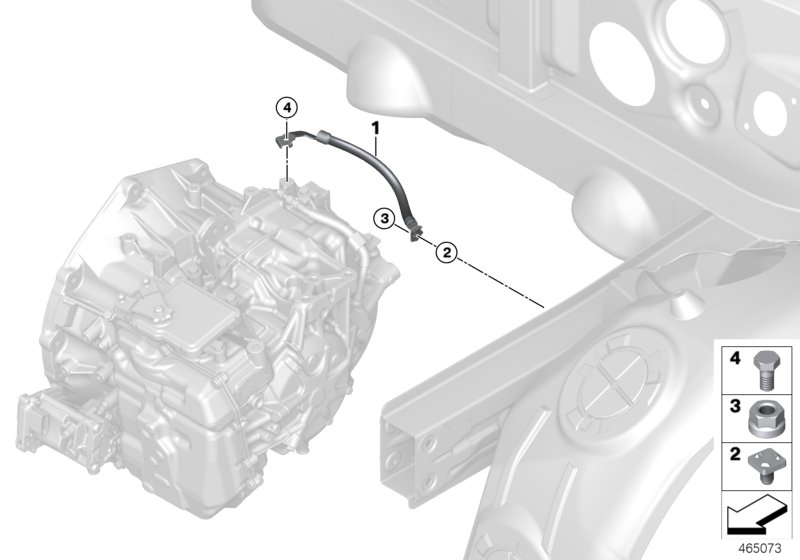 4
1
3
2
4
3
2
465073