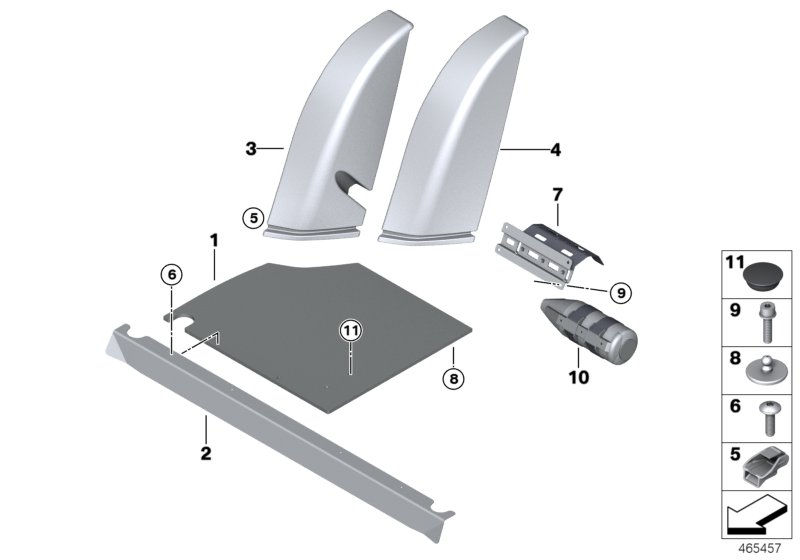 3
4
5
7
1
6
9
11
8
10
2
11
9
8
6
5
465457