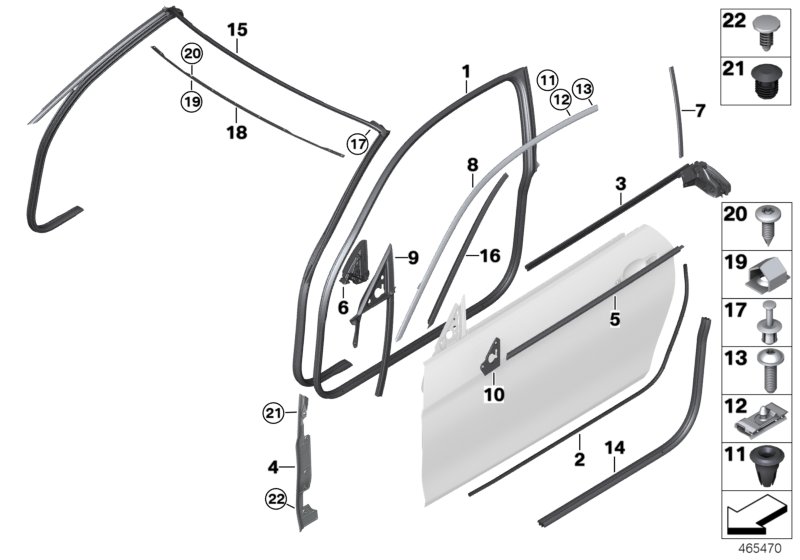 15
20
19
18
17
1
11
12
13
7
8
3
9
16
6
5
10
21
4
22
2
14
22
21
20
19
17
13
12
11
465470